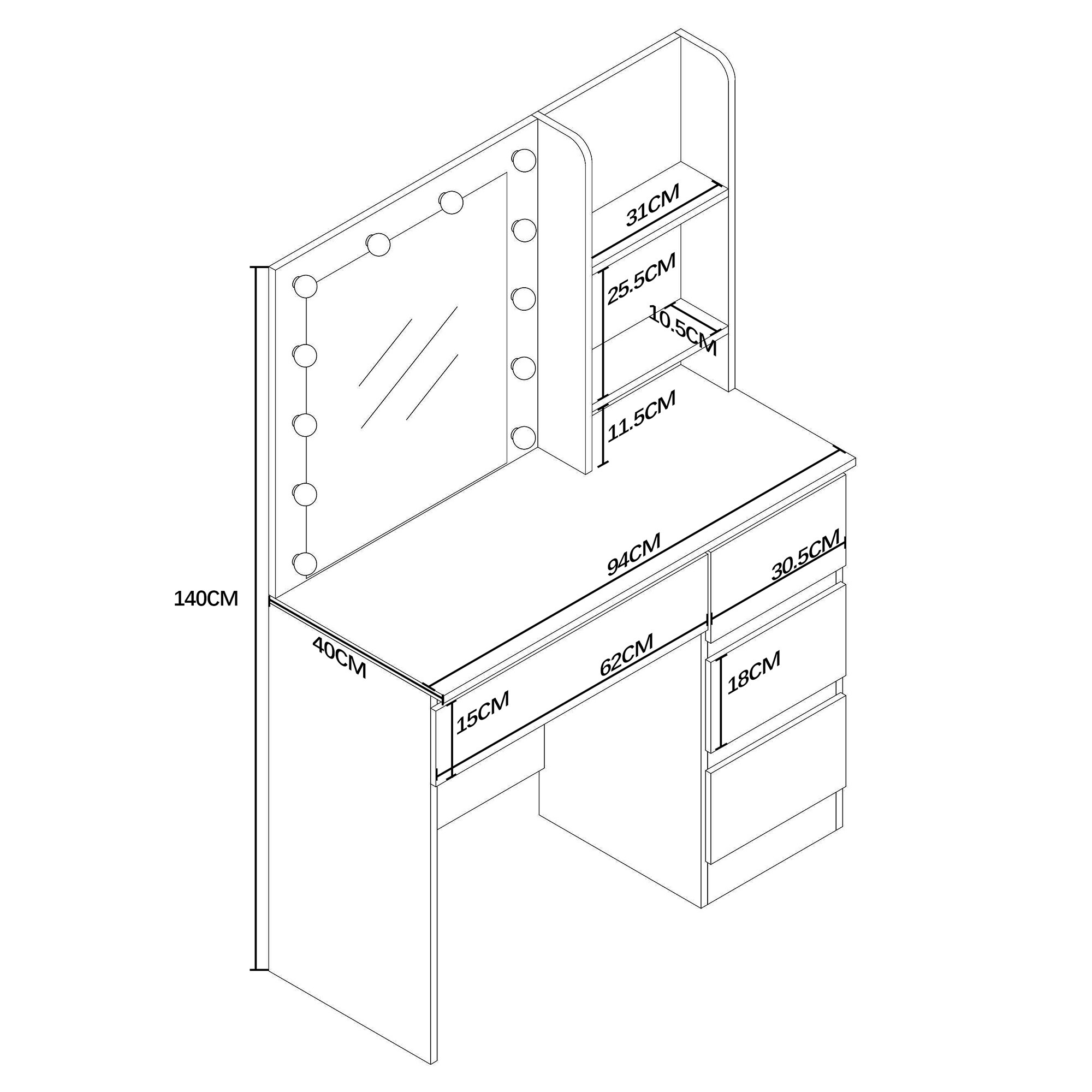 31CM
25.5CM
10.5CM
11.5CM
140CM
94CM
30.5CM
40CM
62CM
18CM
15CM